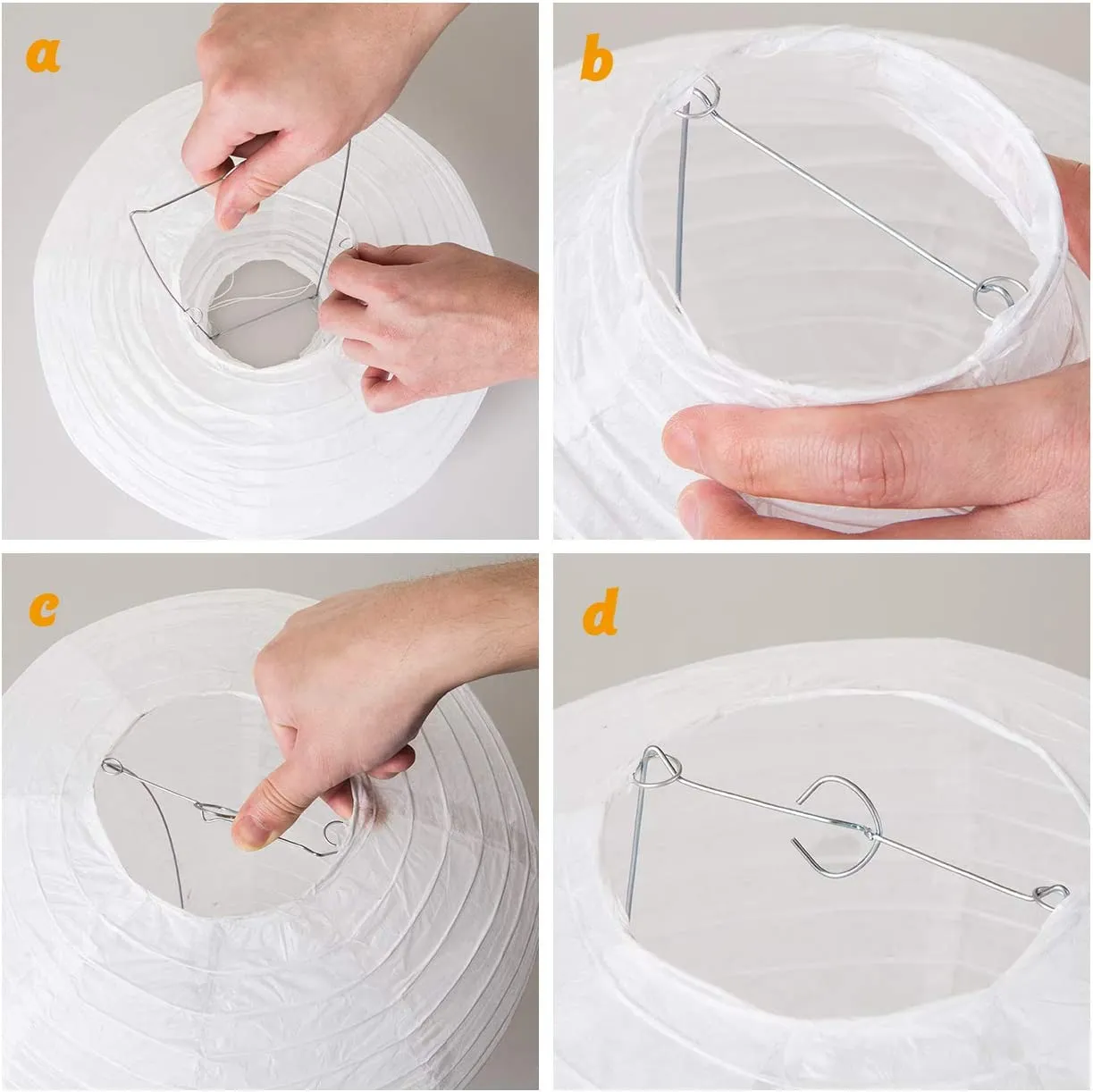 a

b

c

d